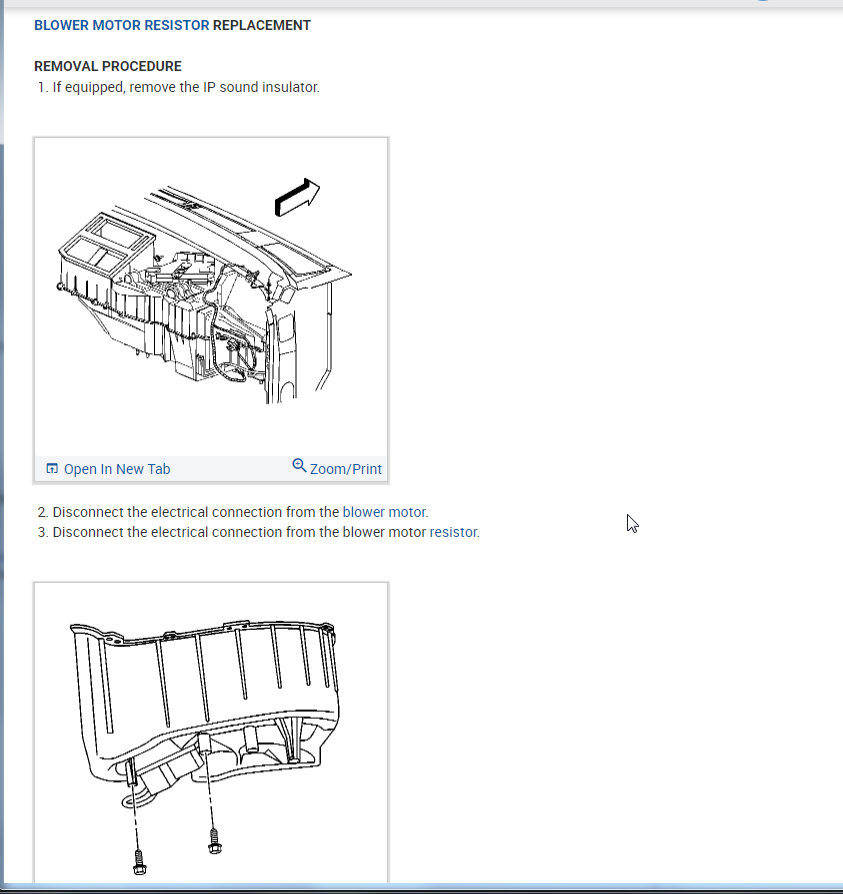 BLOWER MOTOR RESISTOR REPLACEMENT

REMOVAL PROCEDURE

1. If equipped, remove the IP sound insulator.

Open In New Tab

Zoom/Print

2. Disconnect the electrical connection from the blower motor.
3. Disconnect the electrical connection from the blower motor resistor.