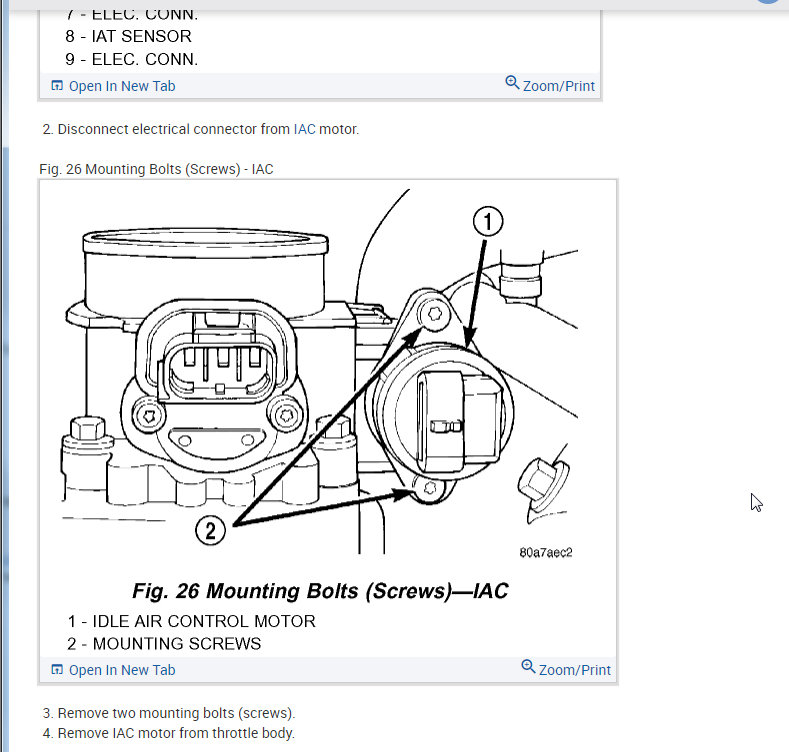 7 - ELEC. CONN.
8 - IAT SENSOR
9 - ELEC. CONN.

Open In New Tab
Zoom/Print

2. Disconnect electrical connector from IAC motor.

Fig. 26 Mounting Bolts (Screws) - IAC

1
2
80a7aec2

Fig. 26 Mounting Bolts (Screws)—IAC
1 - IDLE AIR CONTROL MOTOR
2 - MOUNTING SCREWS

Open In New Tab
Zoom/Print

3. Remove two mounting bolts (screws).
4. Remove IAC motor from throttle body.