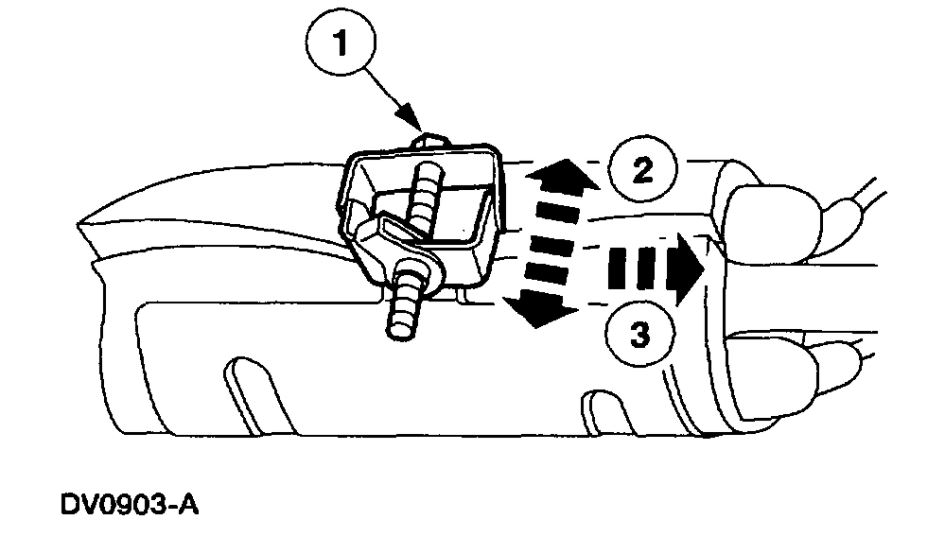 1
2
3
DV0903-A