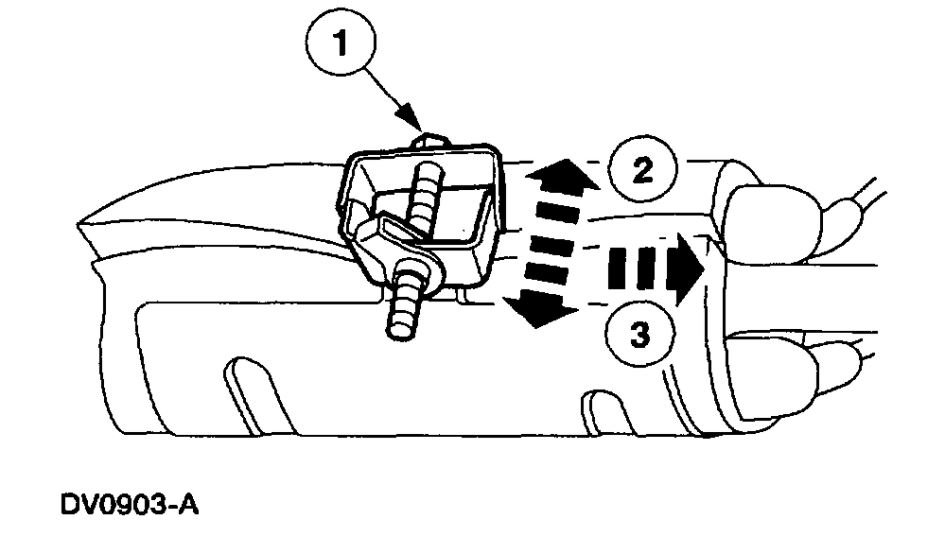 1
2
3
DV0903-A