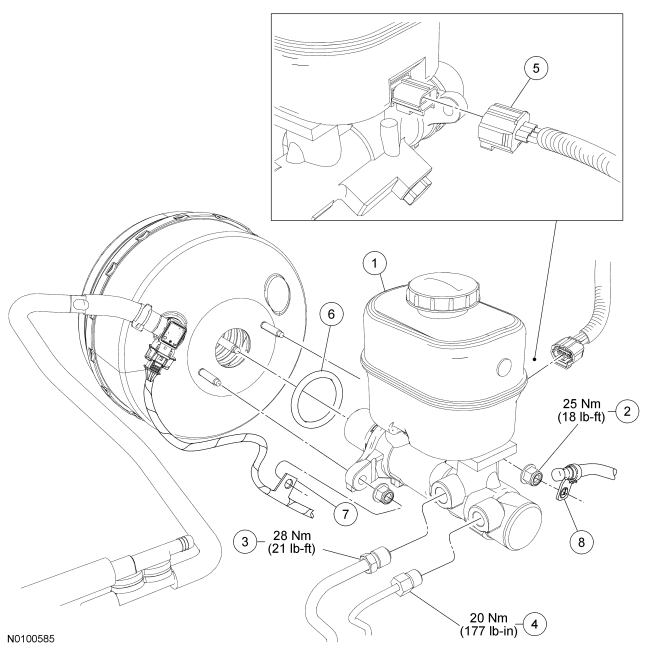 5

1

6

25 Nm
(18 lb-ft)
2

7

8

3
28 Nm
(21 lb-ft)

20 Nm
(177 lb-in)
4

N0100585