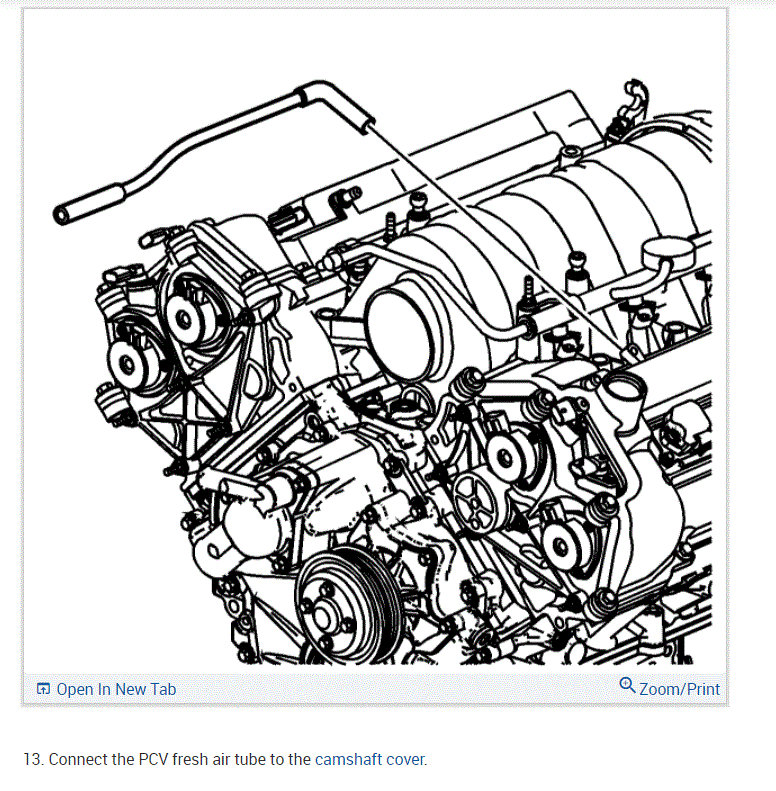 Open In New Tab

Zoom/Print

13. Connect the PCV fresh air tube to the camshaft cover.