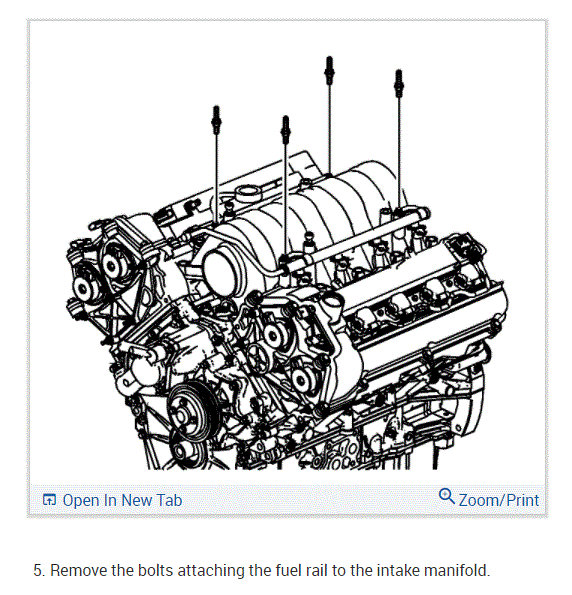 Open In New Tab

Zoom/Print

5. Remove the bolts attaching the fuel rail to the intake manifold.