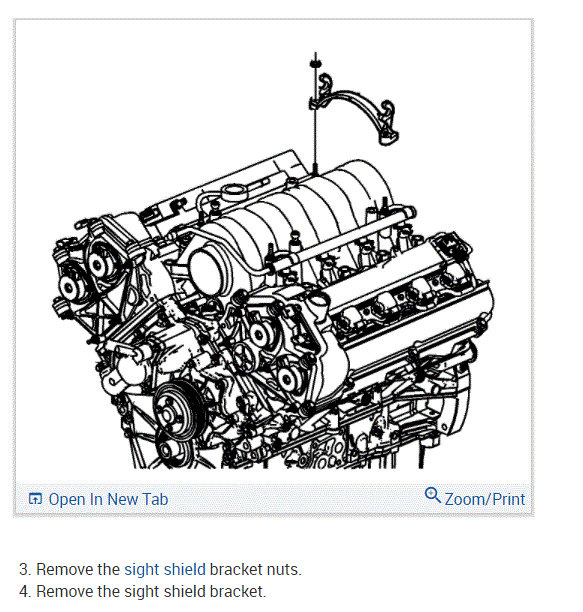 Open In New Tab

Zoom/Print

3. Remove the sight shield bracket nuts.
4. Remove the sight shield bracket.