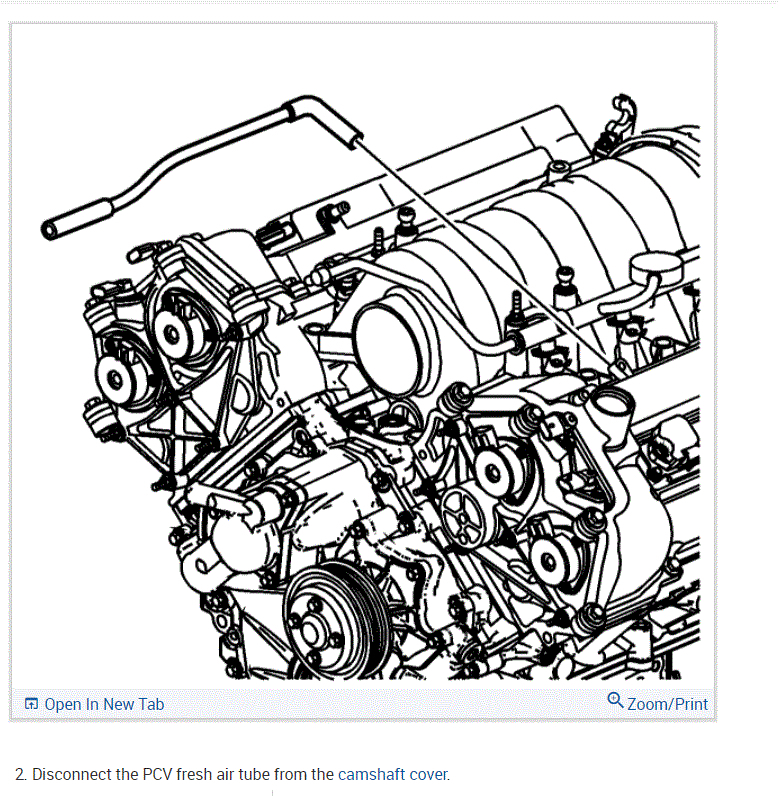 Open In New Tab

Zoom/Print

2. Disconnect the PCV fresh air tube from the camshaft cover.