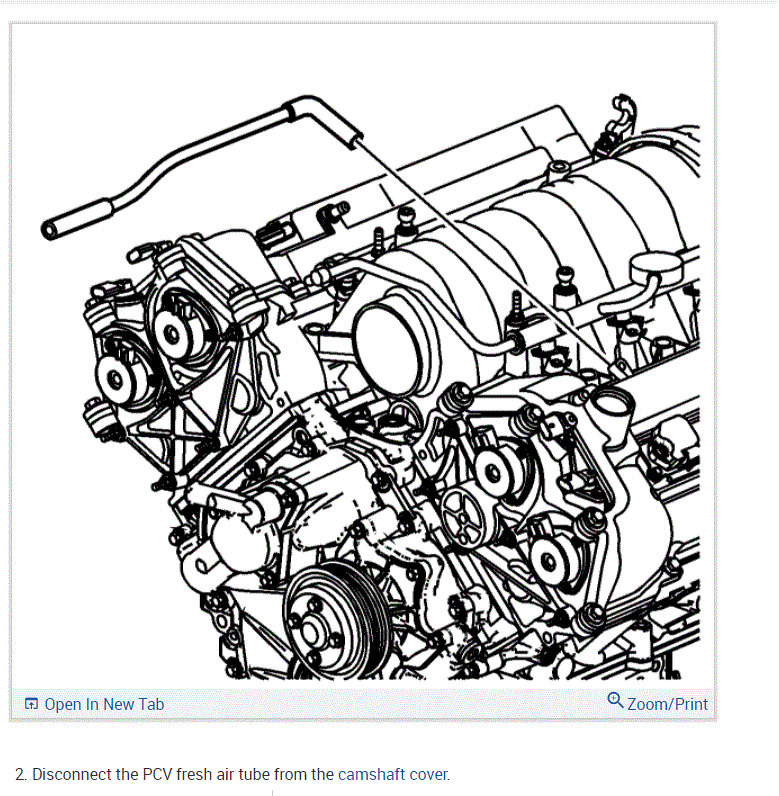 Open In New Tab

Zoom/Print

2. Disconnect the PCV fresh air tube from the camshaft cover.