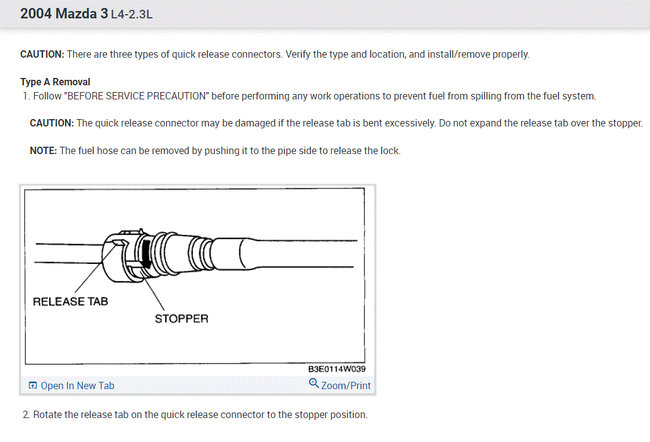 2004 Mazda 3 L4-2.3L

CAUTION: There are three types of quick release connectors. Verify the type and location, and install/remove properly.

Type A Removal

1. Follow "BEFORE SERVICE PRECAUTION" before performing any work operations to prevent fuel from spilling from the fuel system.

CAUTION: The quick release connector may be damaged if the release tab is bent excessively. Do not expand the release tab over the stopper.

NOTE: The fuel hose can be removed by pushing it to the pipe side to release the lock.

RELEASE TAB

STOPPER

B3E0114W039

Open In New Tab

Zoom/Print

2. Rotate the release tab on the quick release connector to the stopper position.