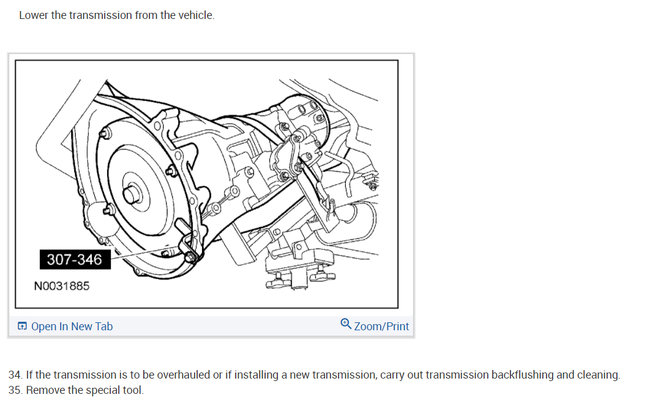 Lower the transmission from the vehicle.

307-346

N0031885

Open In New Tab

Zoom/Print

34. If the transmission is to be overhauled or if installing a new transmission, carry out transmission backflushing and cleaning.
35. Remove the special tool.