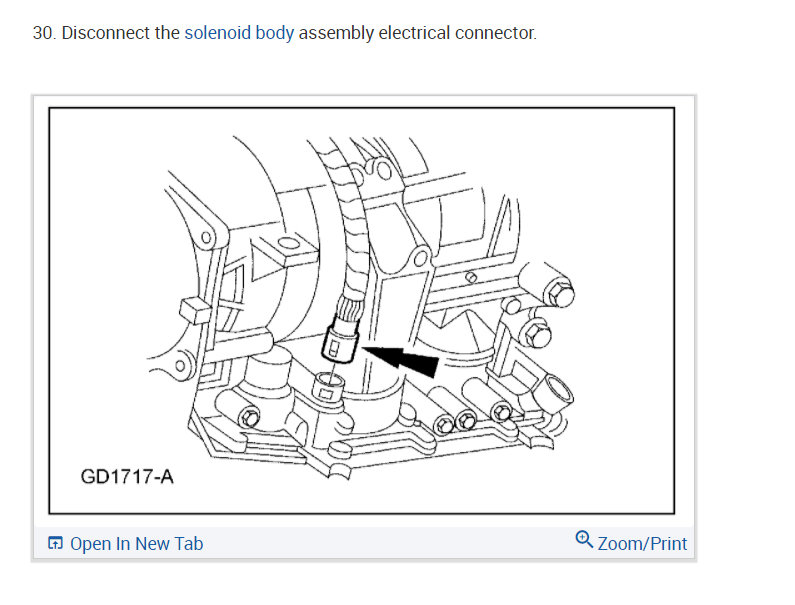 30. Disconnect the solenoid body assembly electrical connector.

GD1717-A

Open In New Tab

Zoom/Print