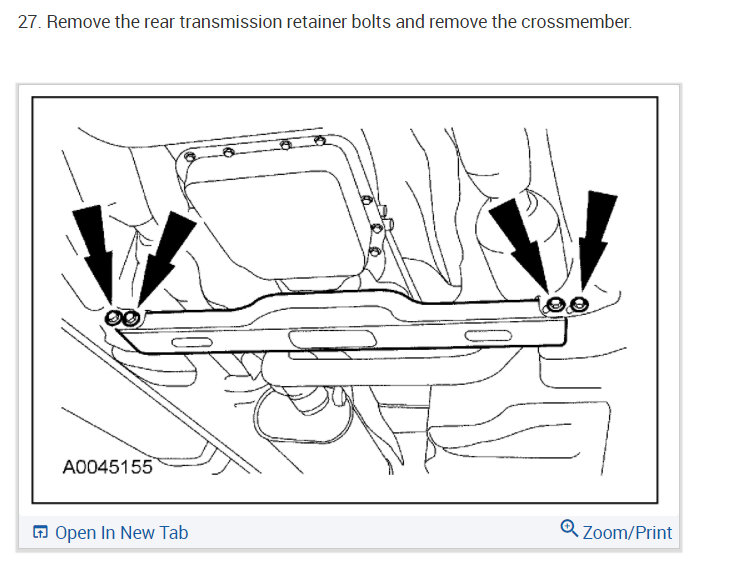 27. Remove the rear transmission retainer bolts and remove the crossmember.

A0045155

Open In New Tab

Zoom/Print