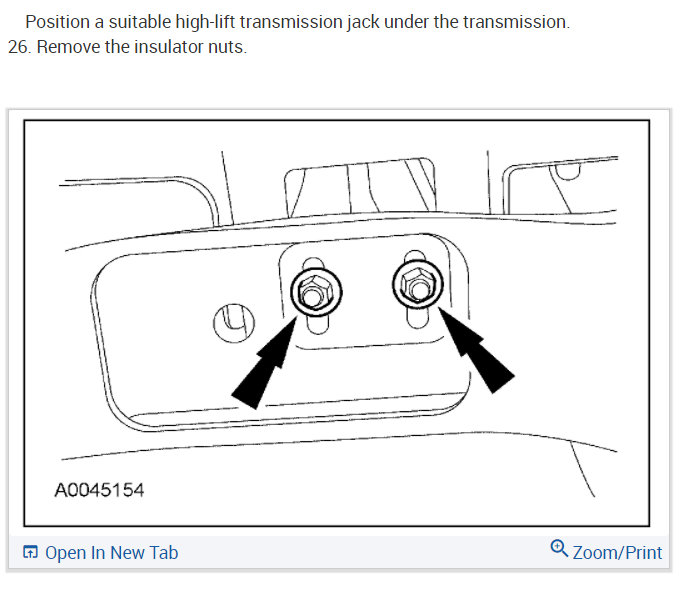 Position a suitable high-lift transmission jack under the transmission.
26. Remove the insulator nuts.

A0045154

Open In New Tab

Zoom/Print