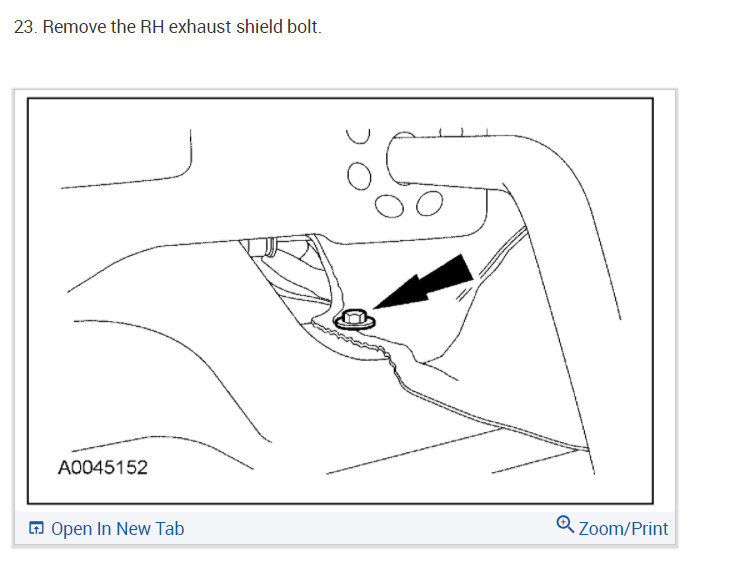 23. Remove the RH exhaust shield bolt.

A0045152

Open In New Tab

Zoom/Print