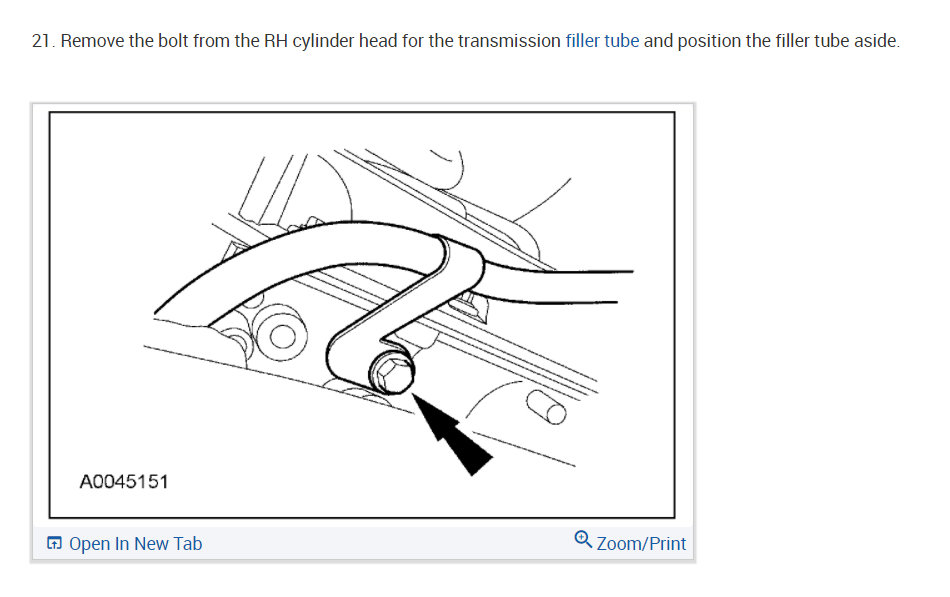 21. Remove the bolt from the RH cylinder head for the transmission filler tube and position the filler tube aside.

A0045151

Open In New Tab

Zoom/Print