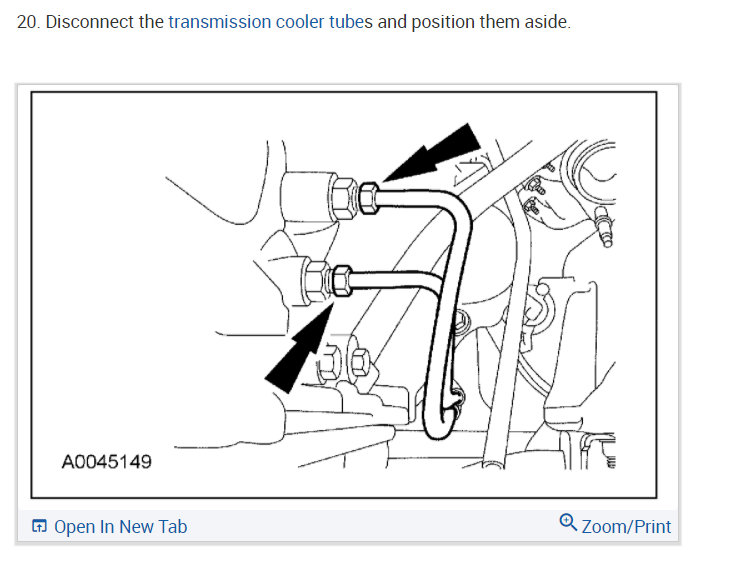 20. Disconnect the transmission cooler tubes and position them aside.

A0045149

Open In New Tab

Zoom/Print