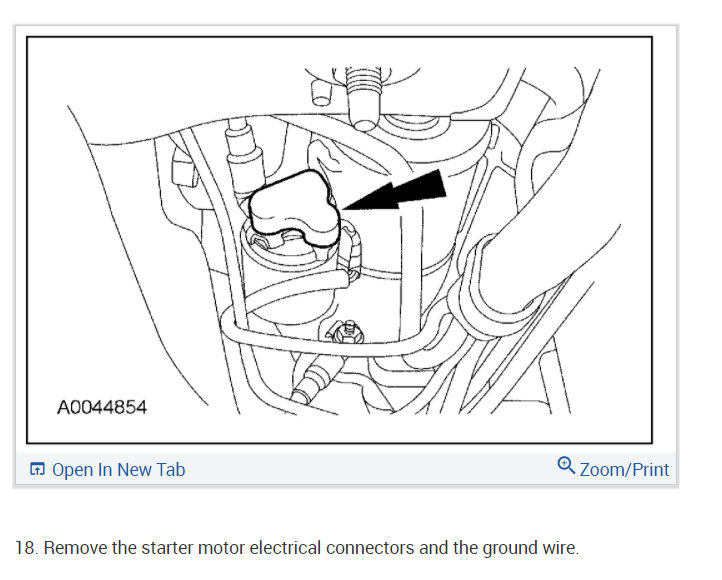 A0044854

Open In New Tab

Zoom/Print

18. Remove the starter motor electrical connectors and the ground wire.