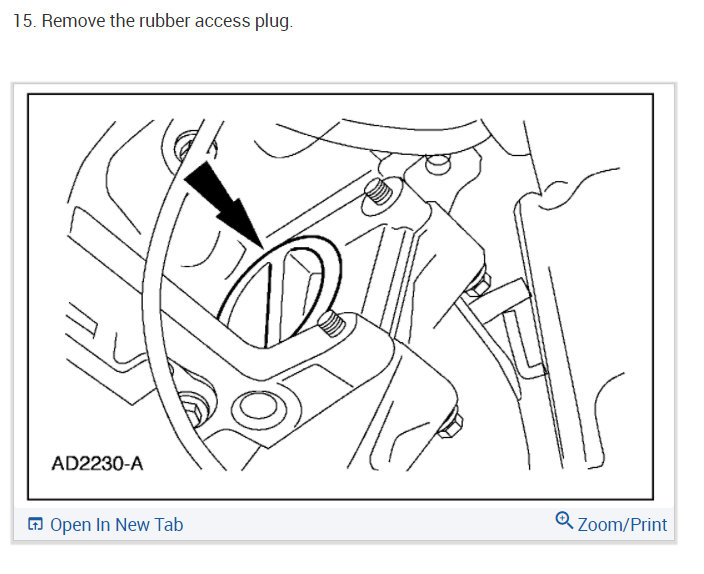 15. Remove the rubber access plug.

AD2230-A

Open In New Tab

Zoom/Print