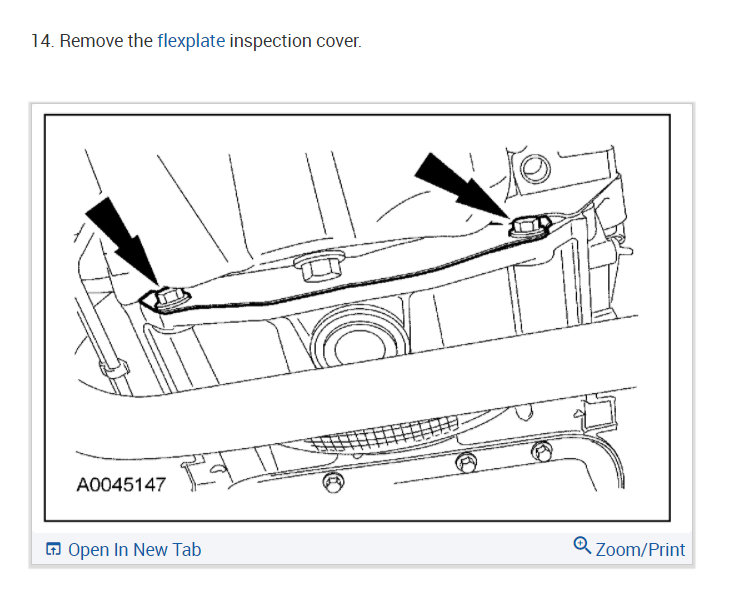 14. Remove the flexplate inspection cover.

A0045147

Open In New Tab

Zoom/Print