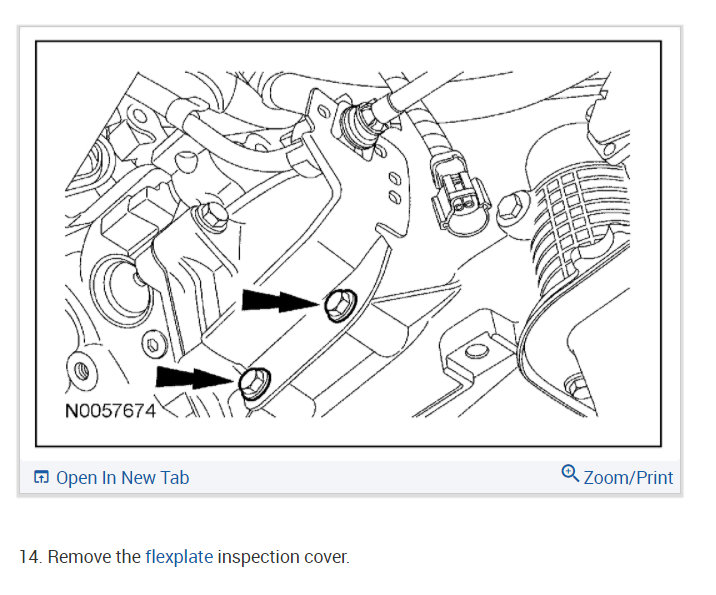 N0057674

Open In New Tab

Zoom/Print

14. Remove the flexplate inspection cover.