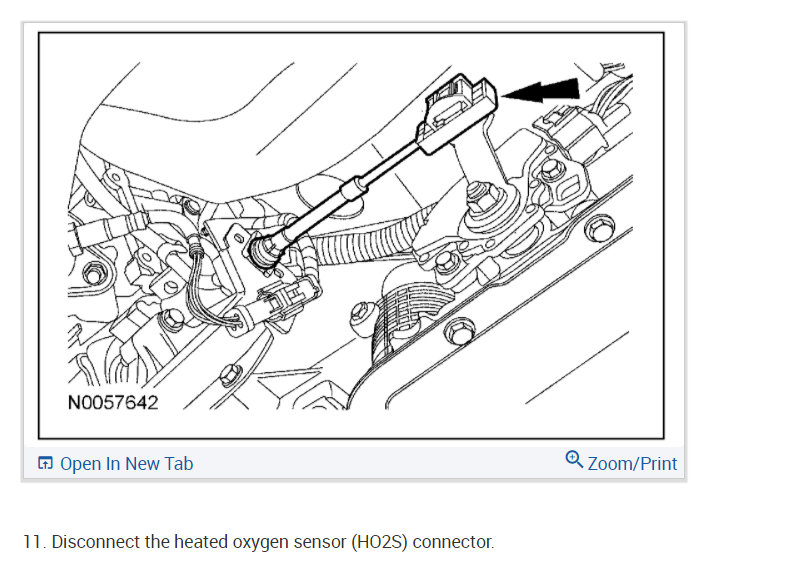 N0057642

Open In New Tab

Zoom/Print

11. Disconnect the heated oxygen sensor (HO2S) connector.