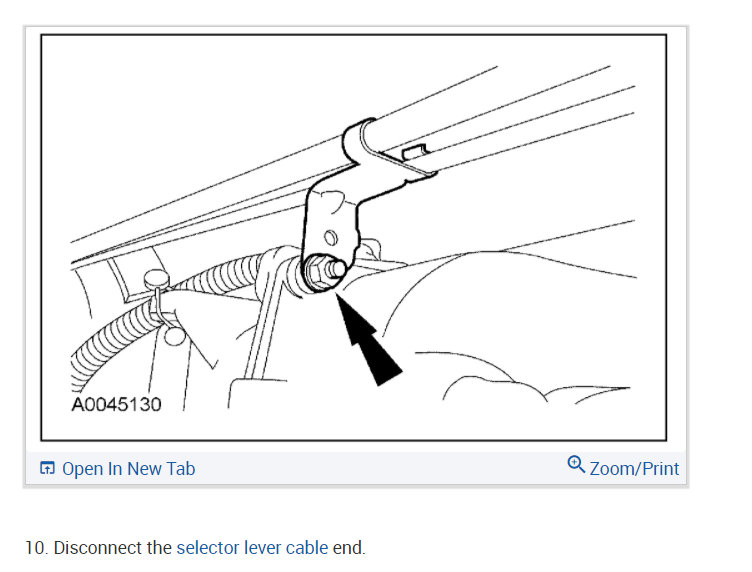 A0045130

Open In New Tab

Zoom/Print

10. Disconnect the selector lever cable end.