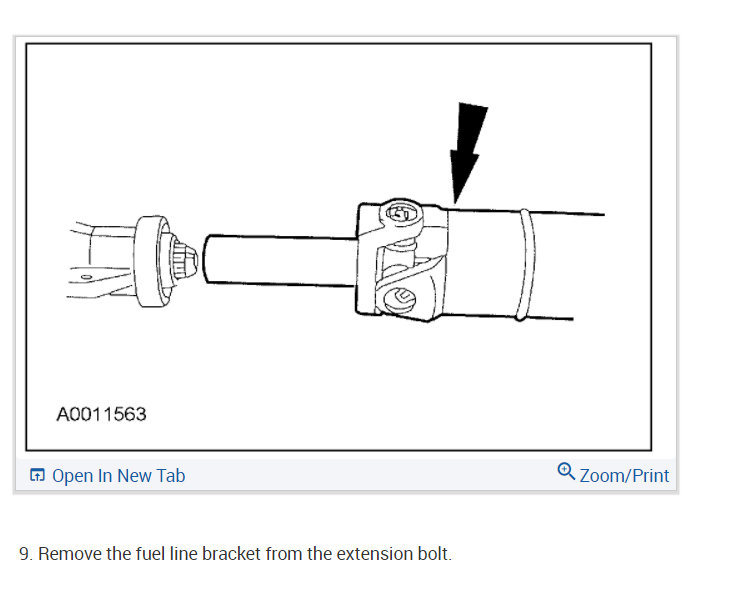 A0011563

Open In New Tab

Zoom/Print

9. Remove the fuel line bracket from the extension bolt.