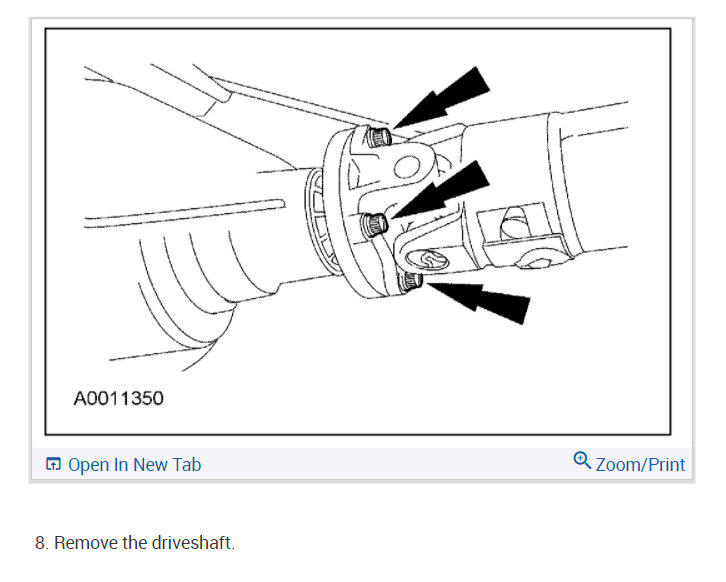 A0011350

Open In New Tab

Zoom/Print

8. Remove the driveshaft.