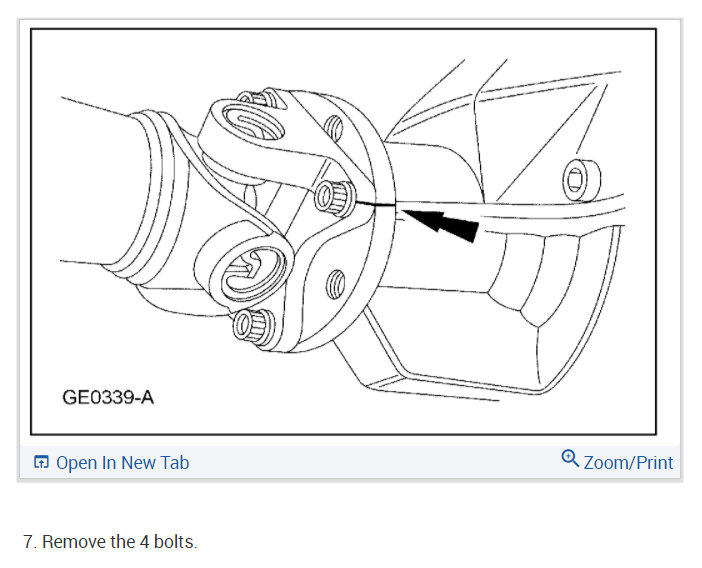 GE0339-A

Open In New Tab

Zoom/Print

7. Remove the 4 bolts.