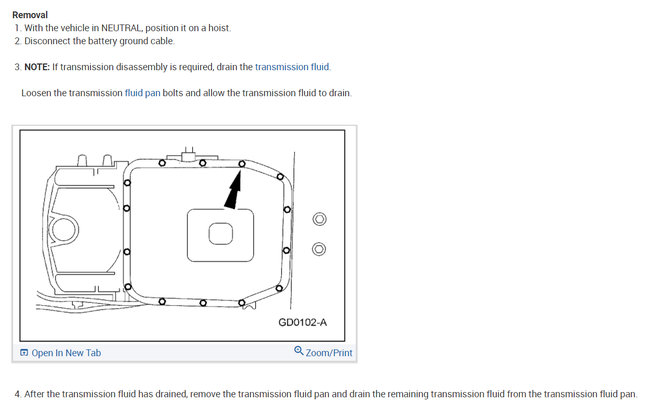 Removal
1. With the vehicle in NEUTRAL, position it on a hoist.
2. Disconnect the battery ground cable.

3. NOTE: If transmission disassembly is required, drain the transmission fluid.

Loosen the transmission fluid pan bolts and allow the transmission fluid to drain.

GD0102-A

Open In New Tab

Zoom/Print

4. After the transmission fluid has drained, remove the transmission fluid pan and drain the remaining transmission fluid from the transmission fluid pan.