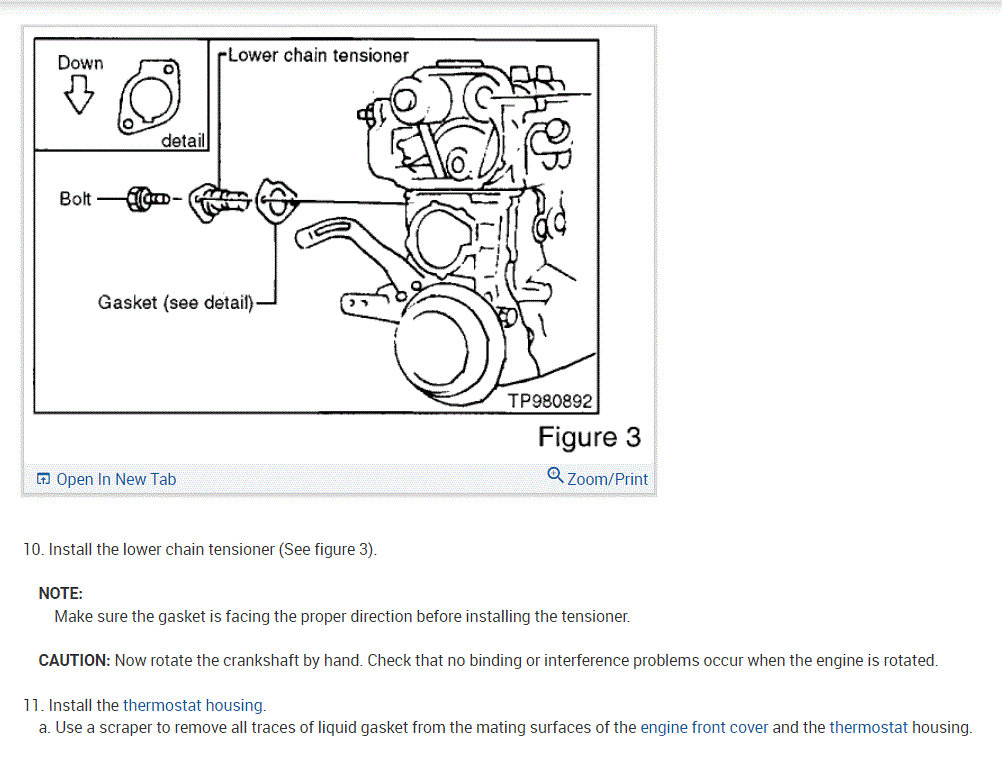 Down

detail

Lower chain tensioner

Bolt

Gasket (see detail)

TP980892

Figure 3

Open In New Tab

Zoom/Print

10. Install the lower chain tensioner (See figure 3).

NOTE:
Make sure the gasket is facing the proper direction before installing the tensioner.

CAUTION: Now rotate the crankshaft by hand. Check that no binding or interference problems occur when the engine is rotated.

11. Install the thermostat housing.
a. Use a scraper to remove all traces of liquid gasket from the mating surfaces of the engine front cover and the thermostat housing.