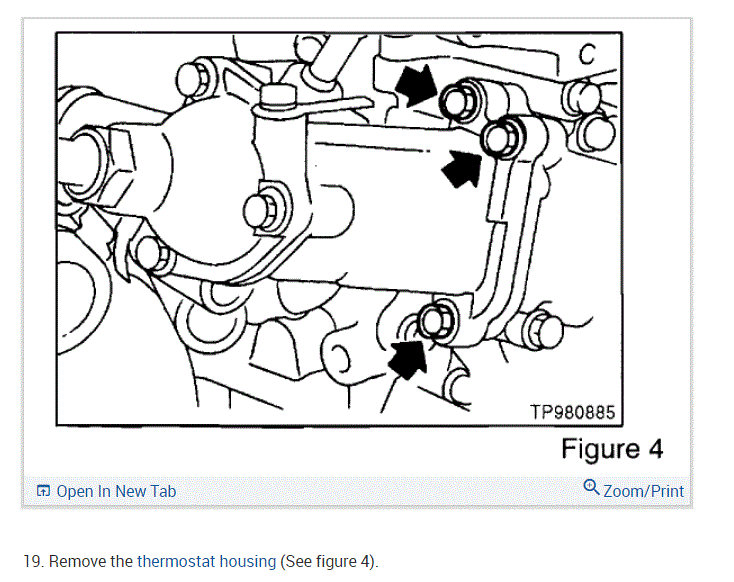 C

TP980885

Figure 4

Open In New Tab

Zoom/Print

19. Remove the thermostat housing (See figure 4).