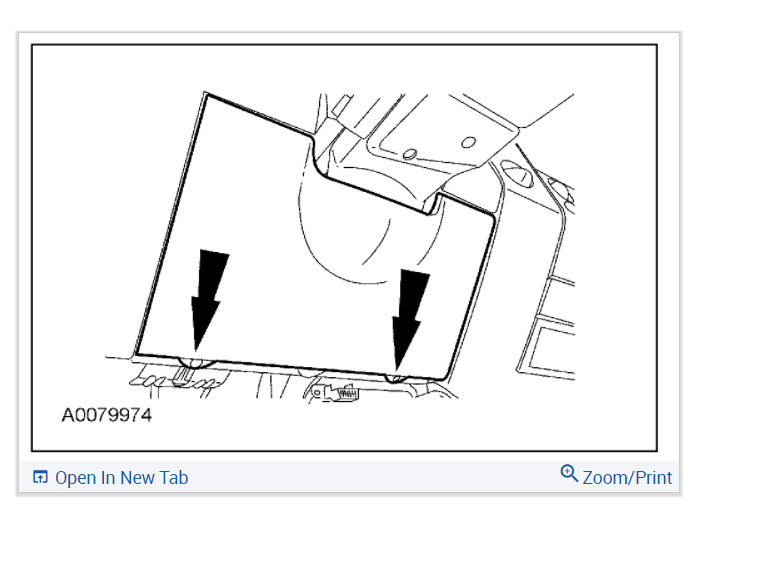 A0079974

Open In New Tab

Zoom/Print