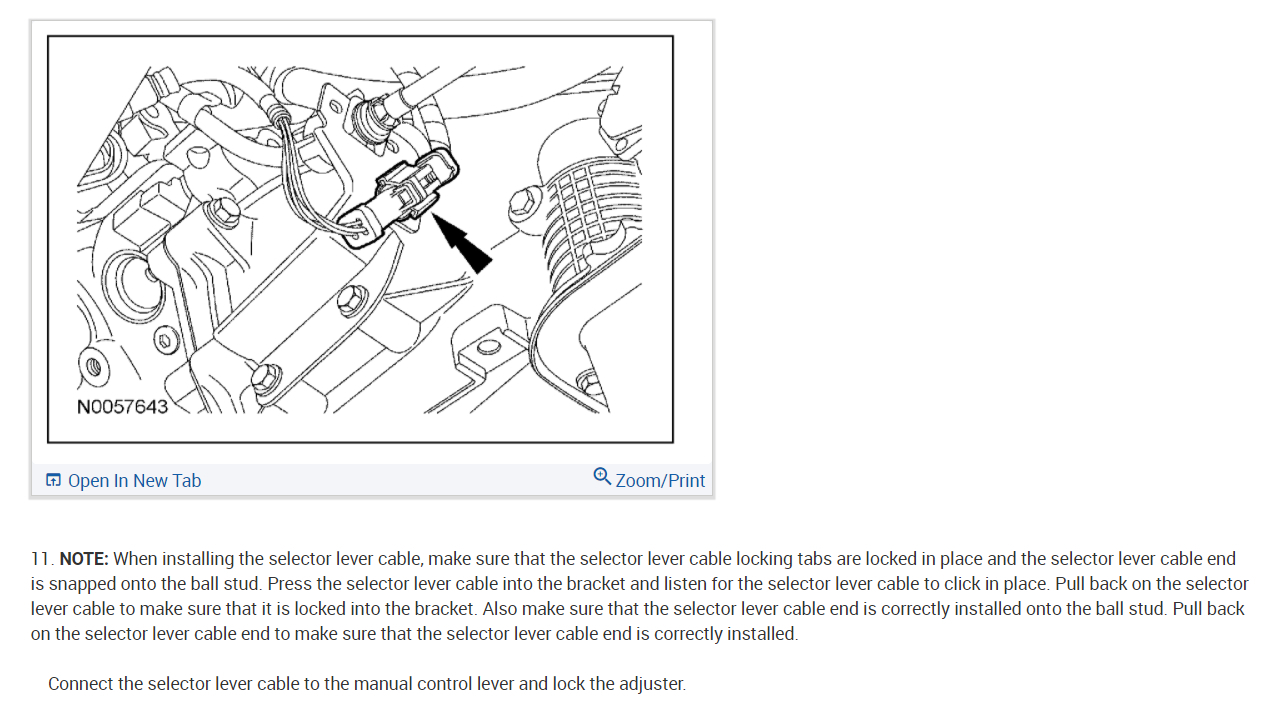 N0057643

Open In New Tab

Zoom/Print

11. **NOTE:** When installing the selector lever cable, make sure that the selector lever cable locking tabs are locked in place and the selector lever cable end is snapped onto the ball stud. Press the selector lever cable into the bracket and listen for the selector lever cable to click in place. Pull back on the selector lever cable to make sure that it is locked into the bracket. Also make sure that the selector lever cable end is correctly installed onto the ball stud. Pull back on the selector lever cable end to make sure that the selector lever cable end is correctly installed.

Connect the selector lever cable to the manual control lever and lock the adjuster.