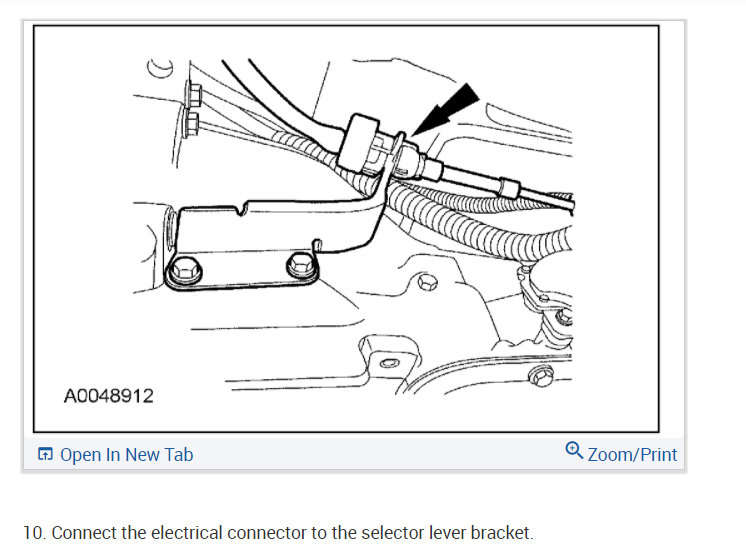 A0048912

Open In New Tab

Zoom/Print

10. Connect the electrical connector to the selector lever bracket.