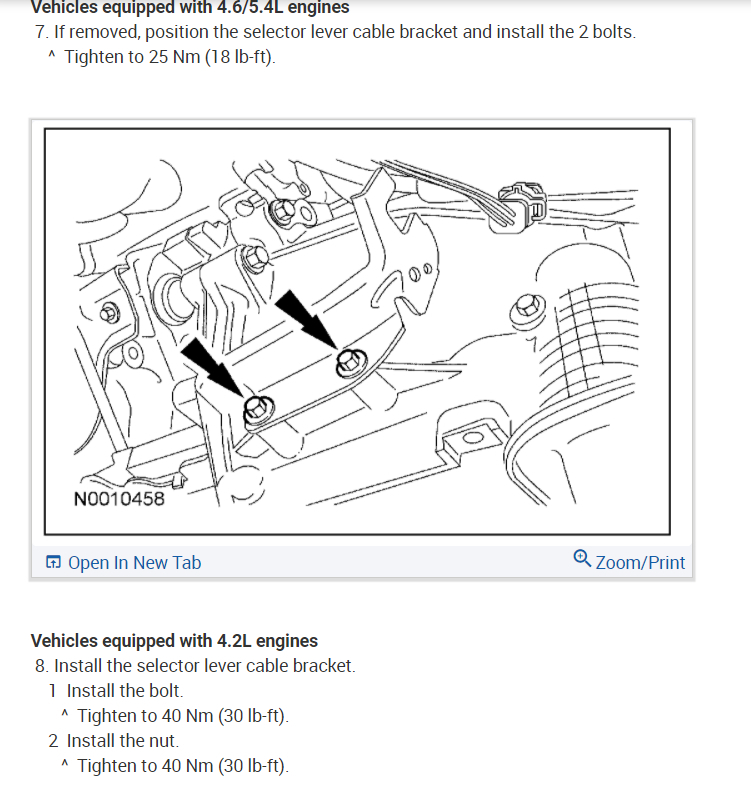 Vehicles equipped with 4.6/5.4L engines
7. If removed, position the selector lever cable bracket and install the 2 bolts.
^ Tighten to 25 Nm (18 lb-ft).

N0010458

Open In New Tab
Zoom/Print

Vehicles equipped with 4.2L engines
8. Install the selector lever cable bracket.
1 Install the bolt.
^ Tighten to 40 Nm (30 lb-ft).
2 Install the nut.
^ Tighten to 40 Nm (30 lb-ft).