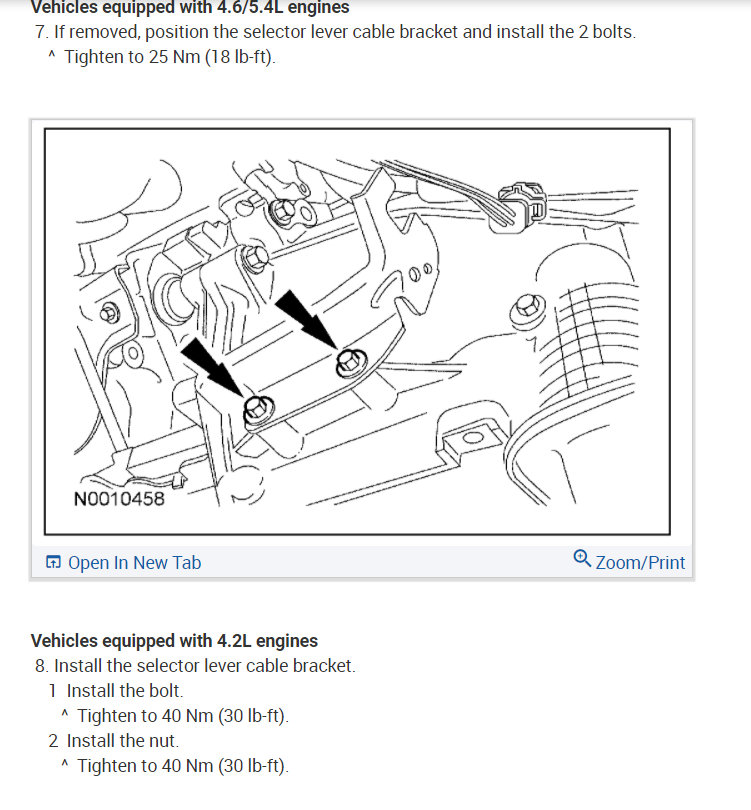 Vehicles equipped with 4.6/5.4L engines
7. If removed, position the selector lever cable bracket and install the 2 bolts.
^ Tighten to 25 Nm (18 lb-ft).

N0010458

Open In New Tab
Zoom/Print

Vehicles equipped with 4.2L engines
8. Install the selector lever cable bracket.
1 Install the bolt.
^ Tighten to 40 Nm (30 lb-ft).
2 Install the nut.
^ Tighten to 40 Nm (30 lb-ft).