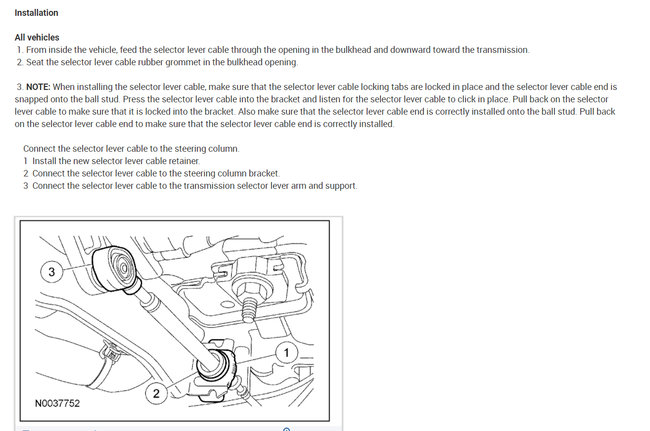 Installation

All vehicles
1. From inside the vehicle, feed the selector lever cable through the opening in the bulkhead and downward toward the transmission.
2. Seat the selector lever cable rubber grommet in the bulkhead opening.

3. NOTE: When installing the selector lever cable, make sure that the selector lever cable locking tabs are locked in place and the selector lever cable end is snapped onto the ball stud. Press the selector lever cable into the bracket and listen for the selector lever cable to click in place. Pull back on the selector lever cable to make sure that it is locked into the bracket. Also make sure that the selector lever cable end is correctly installed onto the ball stud. Pull back on the selector lever cable end to make sure that the selector lever cable end is correctly installed.

Connect the selector lever cable to the steering column.
1 Install the new selector lever cable retainer.
2 Connect the selector lever cable to the steering column bracket.
3 Connect the selector lever cable to the transmission selector lever arm and support.

3
1
2
N0037752