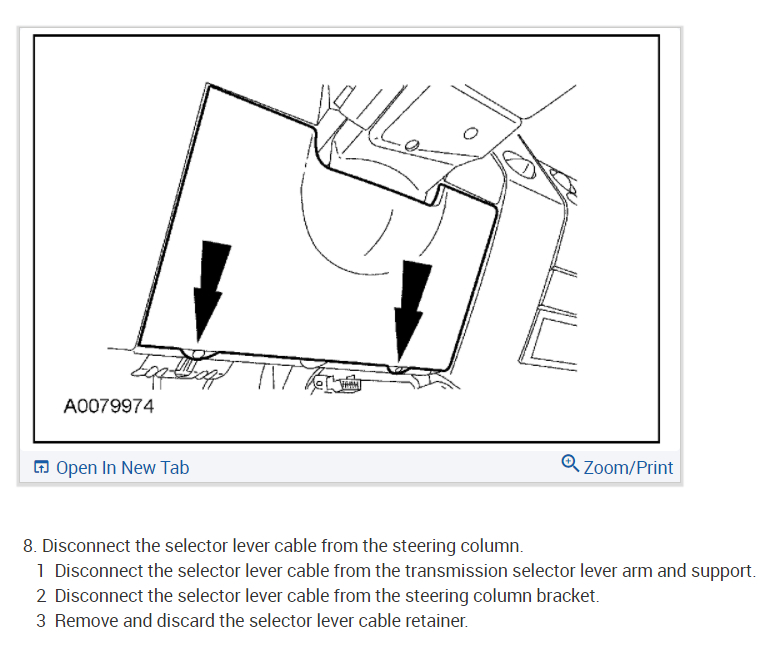 A0079974

Open In New Tab

Zoom/Print

8. Disconnect the selector lever cable from the steering column.
1 Disconnect the selector lever cable from the transmission selector lever arm and support.
2 Disconnect the selector lever cable from the steering column bracket.
3 Remove and discard the selector lever cable retainer.