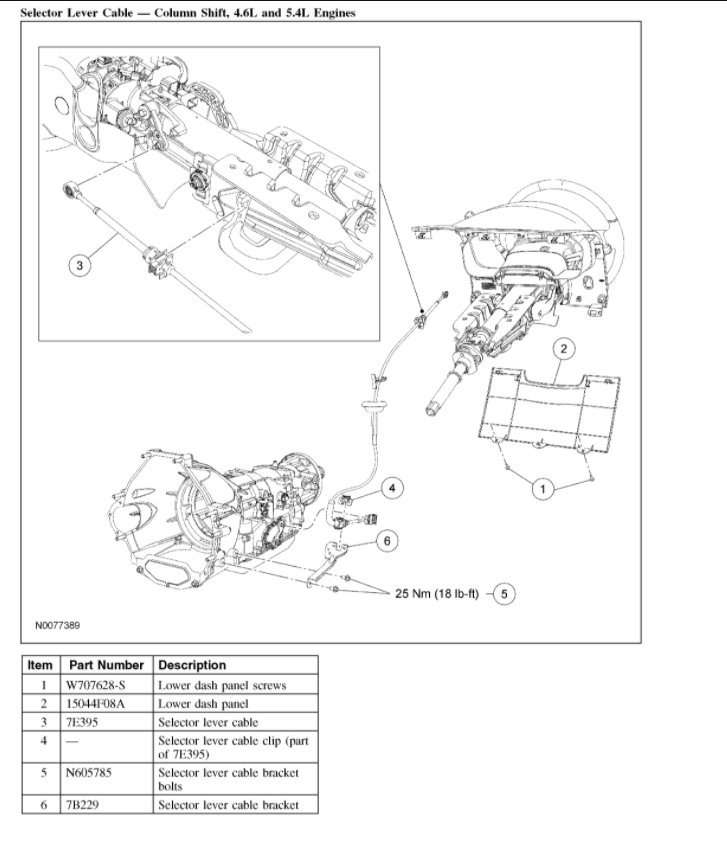 Selector Lever Cable — Column Shift, 4.6L and 5.4L Engines

3

2

1

4

6

25 Nm (18 lb-ft)

5

N0077389

| Item | Part Number | Description |
|---|---|---|
| 1 | W707628-S | Lower dash panel screws |
| 2 | 15044F08A | Lower dash panel |
| 3 | 7E395 | Selector lever cable |
| 4 | — | Selector lever cable clip (part of 7E395) |
| 5 | N605785 | Selector lever cable bracket bolts |
| 6 | 7B229 | Selector lever cable bracket |