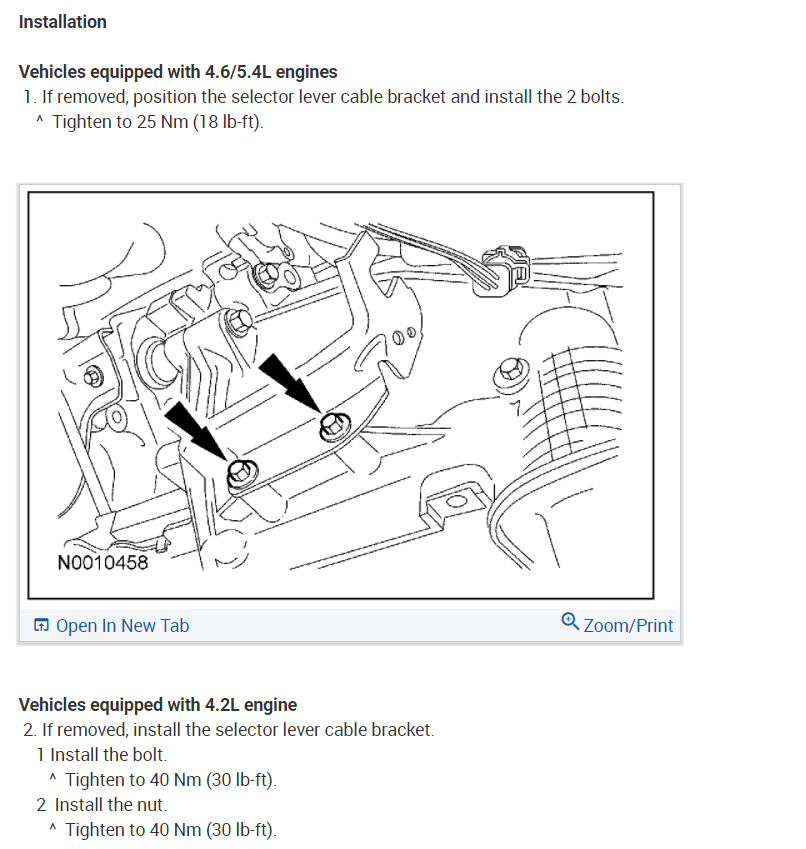 Installation

Vehicles equipped with 4.6/5.4L engines
1. If removed, position the selector lever cable bracket and install the 2 bolts.
^ Tighten to 25 Nm (18 lb-ft).

N0010458

Open In New Tab

Zoom/Print

Vehicles equipped with 4.2L engine
2. If removed, install the selector lever cable bracket.
1 Install the bolt.
^ Tighten to 40 Nm (30 lb-ft).
2 Install the nut.
^ Tighten to 40 Nm (30 lb-ft).