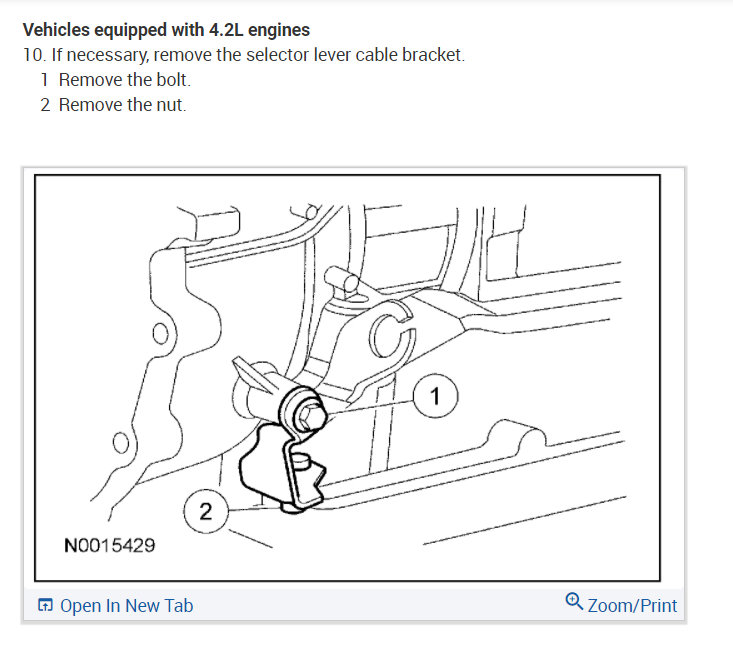 Vehicles equipped with 4.2L engines
10. If necessary, remove the selector lever cable bracket.
1 Remove the bolt.
2 Remove the nut.

1
2
N0015429

Open In New Tab
Zoom/Print