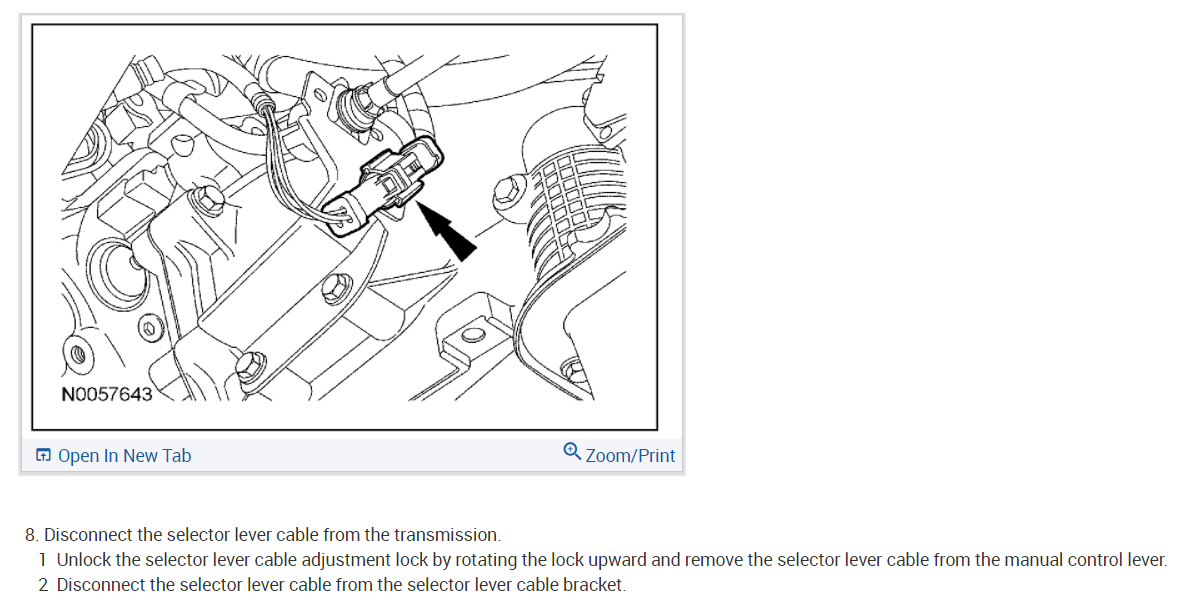 N0057643

Open In New Tab

Zoom/Print

8. Disconnect the selector lever cable from the transmission.

1 Unlock the selector lever cable adjustment lock by rotating the lock upward and remove the selector lever cable from the manual control lever.

2 Disconnect the selector lever cable from the selector lever cable bracket.