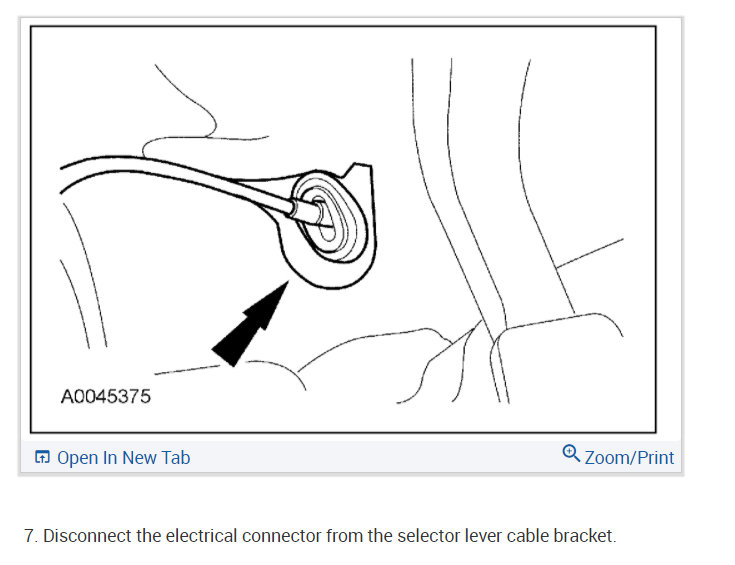 A0045375

Open In New Tab

Zoom/Print

7. Disconnect the electrical connector from the selector lever cable bracket.