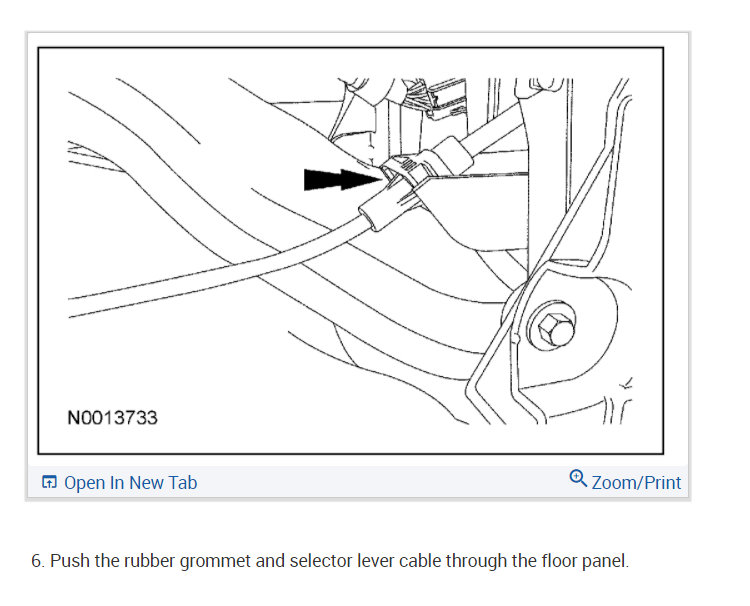 N0013733

Open In New Tab

Zoom/Print

6. Push the rubber grommet and selector lever cable through the floor panel.