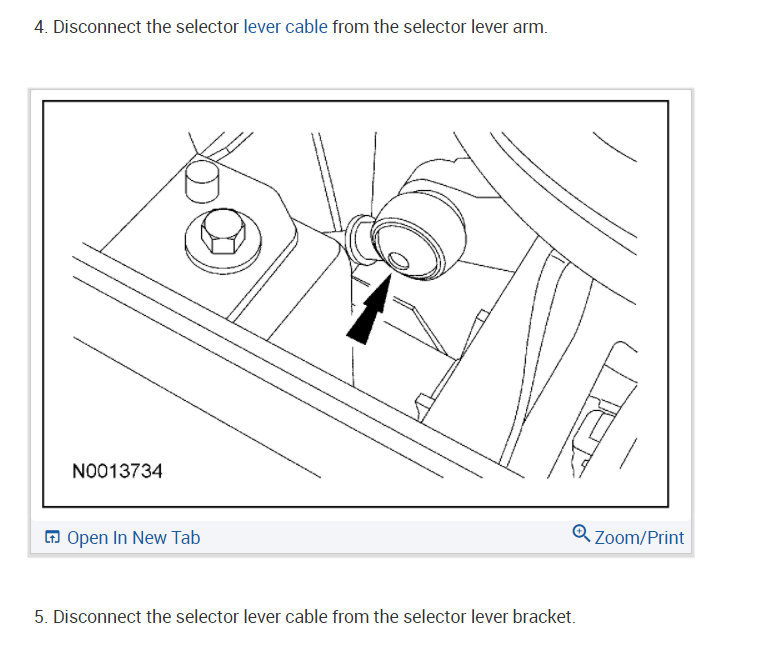 4. Disconnect the selector lever cable from the selector lever arm.

N0013734

Open In New Tab

Zoom/Print

5. Disconnect the selector lever cable from the selector lever bracket.