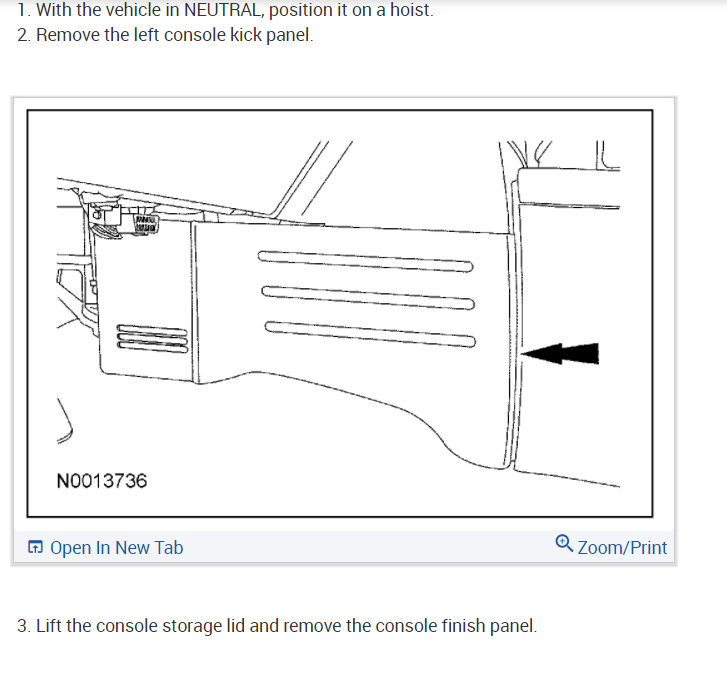 1. With the vehicle in NEUTRAL, position it on a hoist.
2. Remove the left console kick panel.

N0013736

Open In New Tab

Zoom/Print

3. Lift the console storage lid and remove the console finish panel.