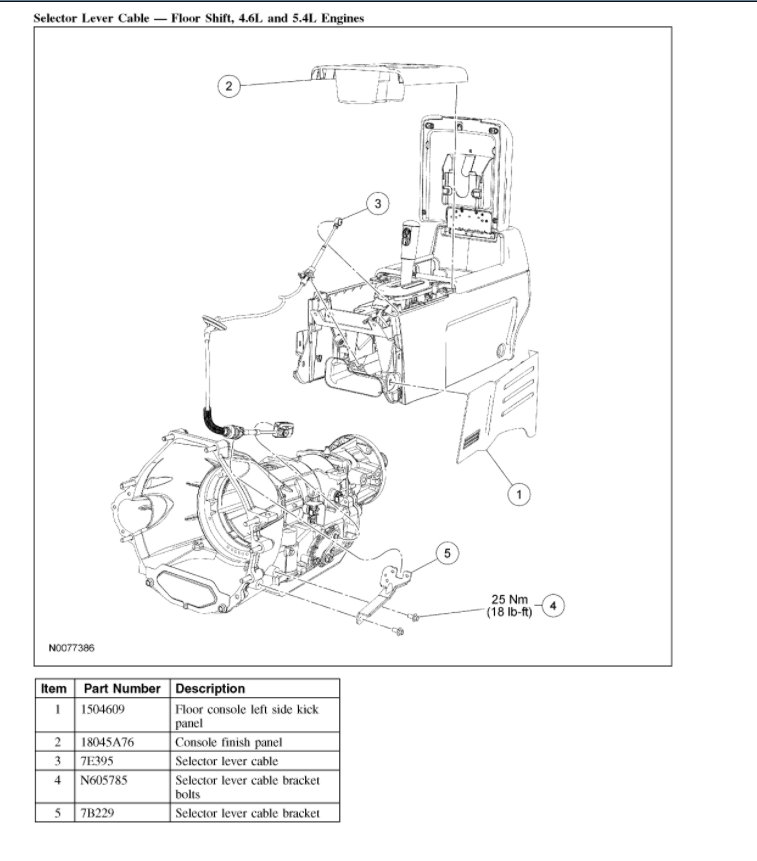 Selector Lever Cable — Floor Shift, 4.6L and 5.4L Engines

2

3

1

5

25 Nm (18 lb-ft)

4

N0077386

| Item | Part Number | Description |
|---|---|---|
| 1 | 1504609 | Floor console left side kick panel |
| 2 | 18045A76 | Console finish panel |
| 3 | 7E395 | Selector lever cable |
| 4 | N605785 | Selector lever cable bracket bolts |
| 5 | 7B229 | Selector lever cable bracket |