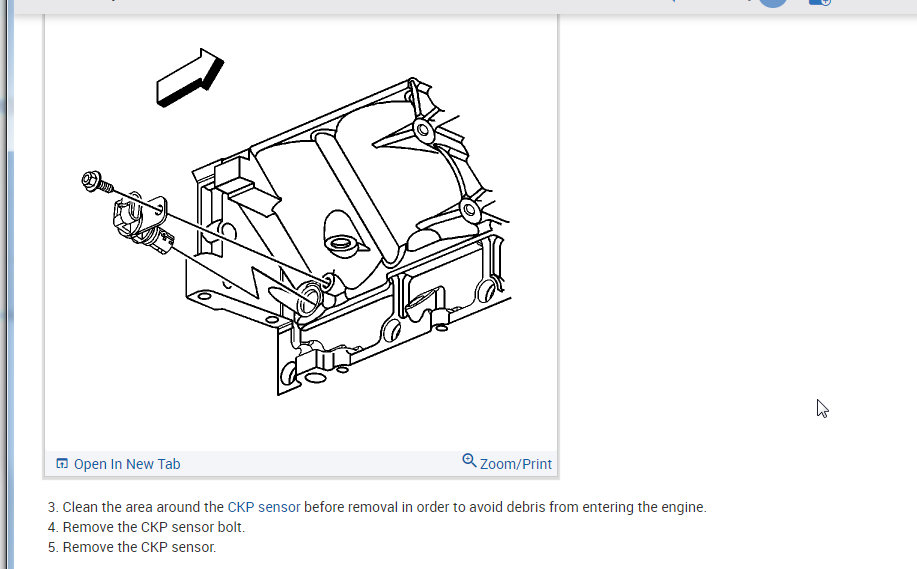 Open In New Tab

Zoom/Print

3. Clean the area around the CKP sensor before removal in order to avoid debris from entering the engine.
4. Remove the CKP sensor bolt.
5. Remove the CKP sensor.