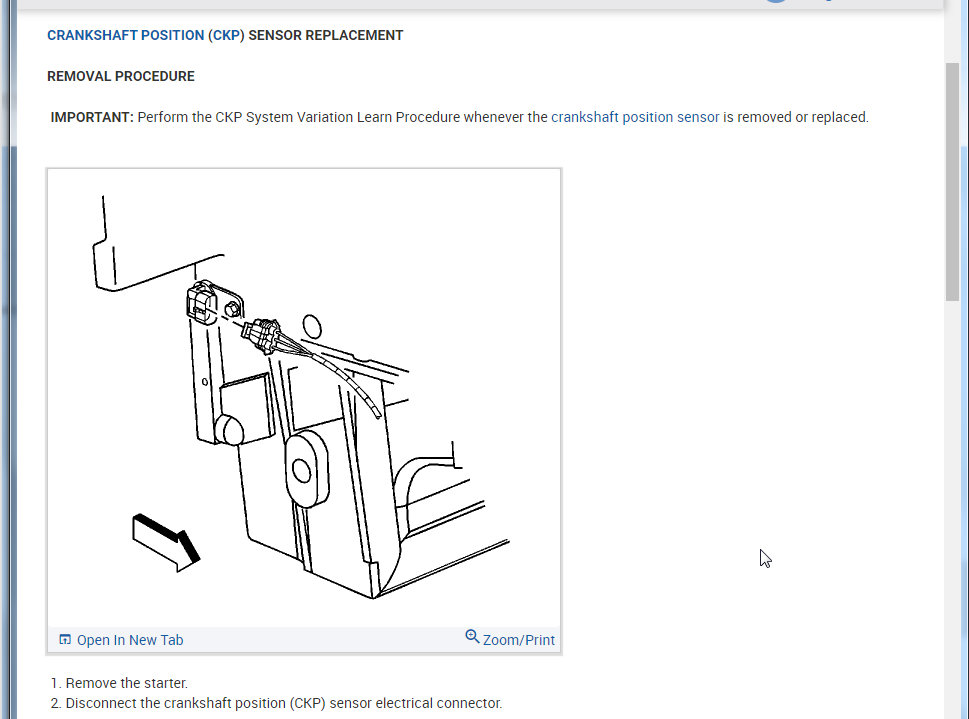 CRANKSHAFT POSITION (CKP) SENSOR REPLACEMENT

REMOVAL PROCEDURE

IMPORTANT: Perform the CKP System Variation Learn Procedure whenever the crankshaft position sensor is removed or replaced.

Open In New Tab

Zoom/Print

1. Remove the starter.
2. Disconnect the crankshaft position (CKP) sensor electrical connector.