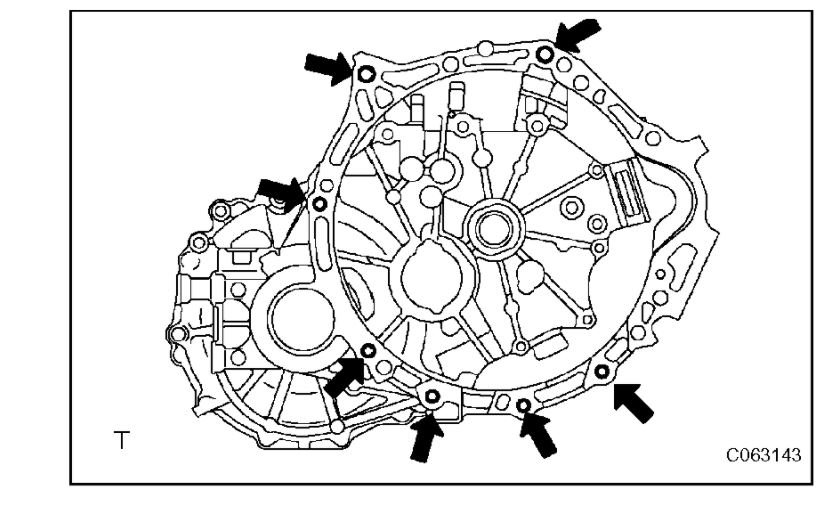 T

C063143