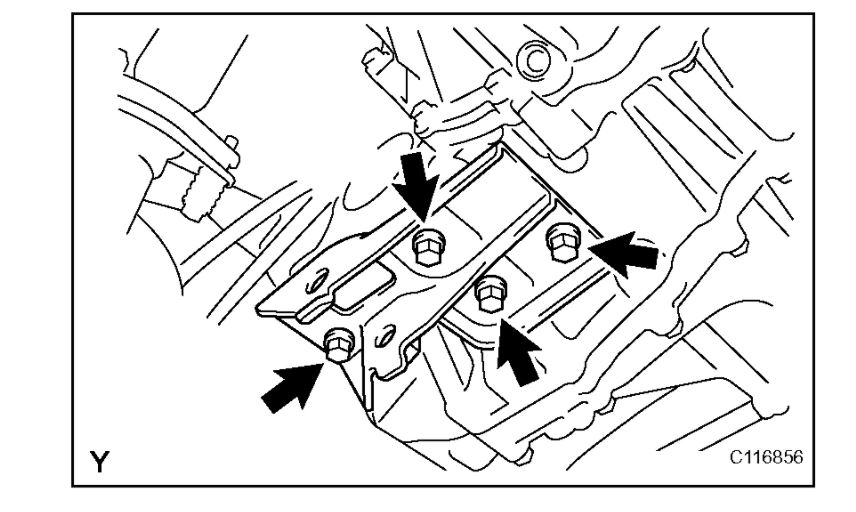 Y

C116856